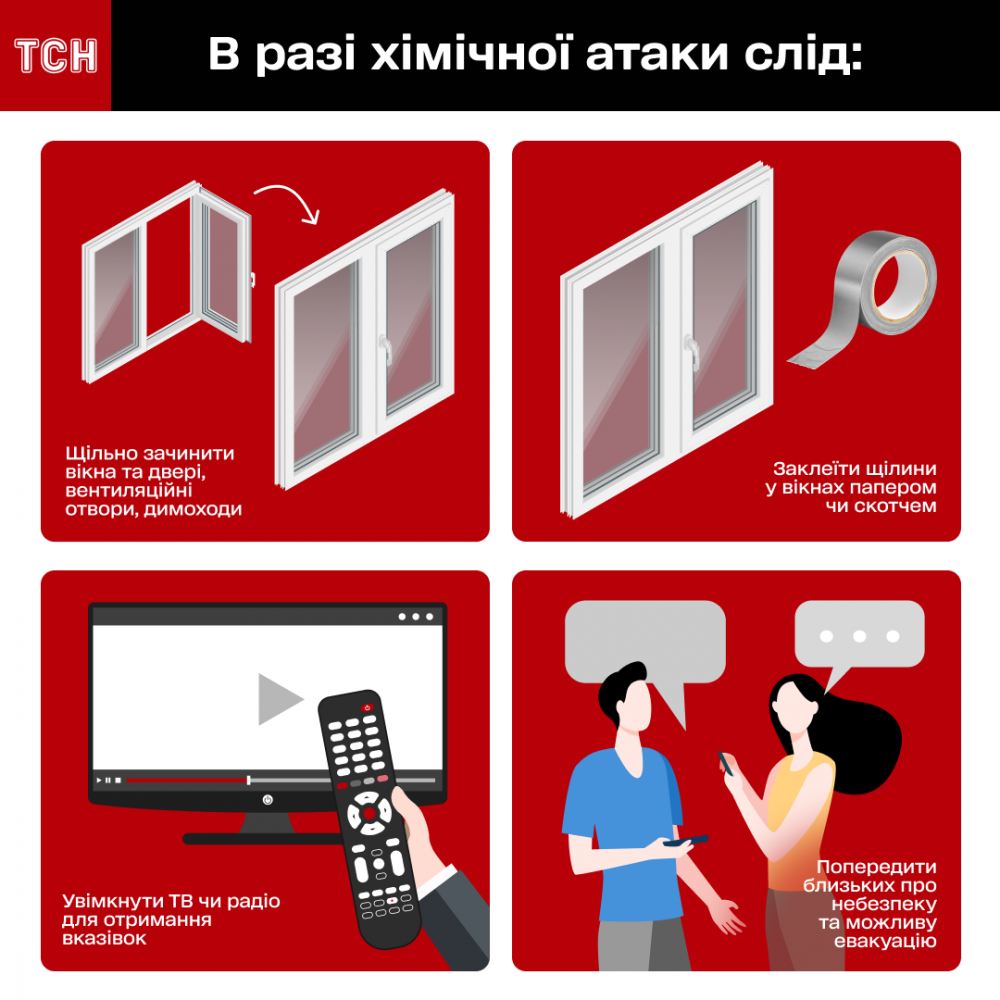 ТСН

В разі хімічної атаки слід:

Щільно зачинити вікна та двері, вентиляційні отвори, димоходи

Заклеїти щілини у вікнах папером чи скотчем

Увімкнути ТВ чи радіо для отримання вказівок

Попередити близьких про небезпеку та можливу евакуацію