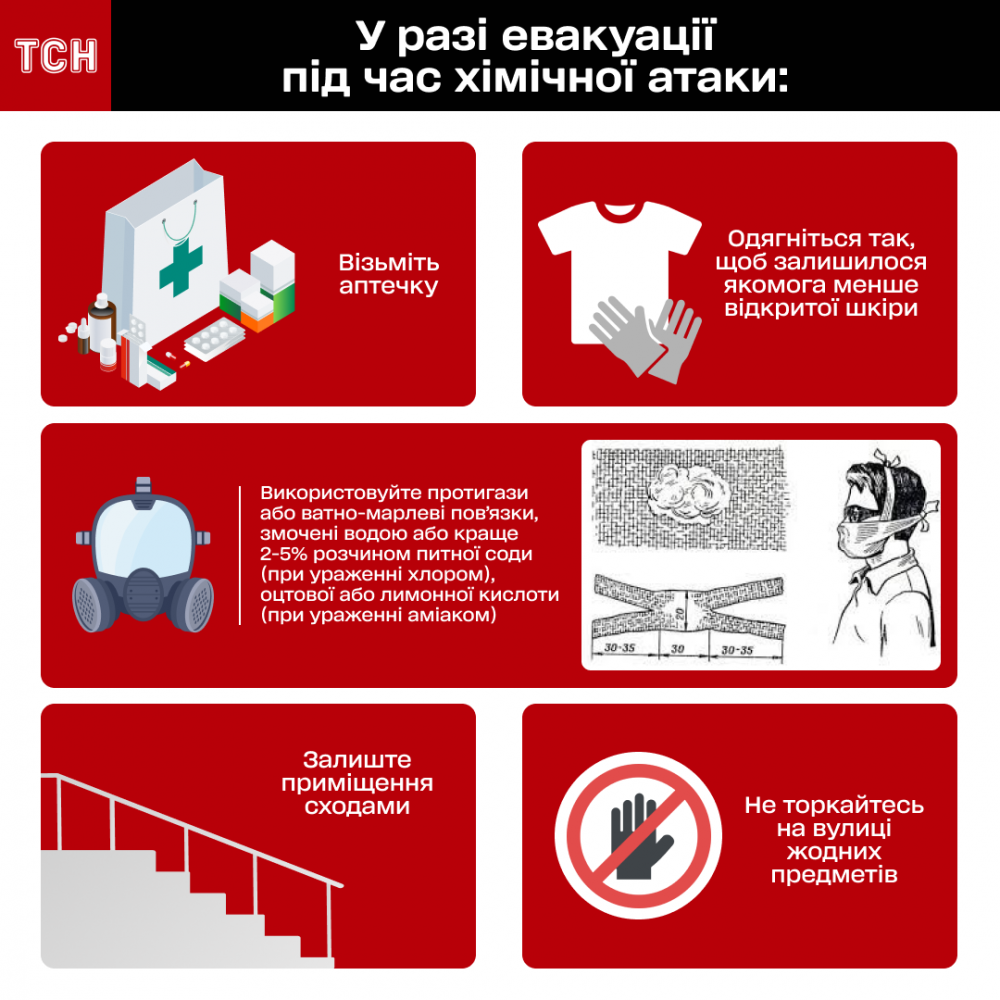 ТСН

У разі евакуації під час хімічної атаки:

Візьміть аптечку

Одягніться так, щоб залишилося якомога менше відкритої шкіри

Використовуйте протигази або ватно-марлеві пов'язки, змочені водою або краще 2-5% розчином питної соди (при ураженні хлором), оцтової або лимонної кислоти (при ураженні аміаком)

20

30-35 30 30-35

Залиште приміщення сходами

Не торкайтесь на вулиці жодних предметів